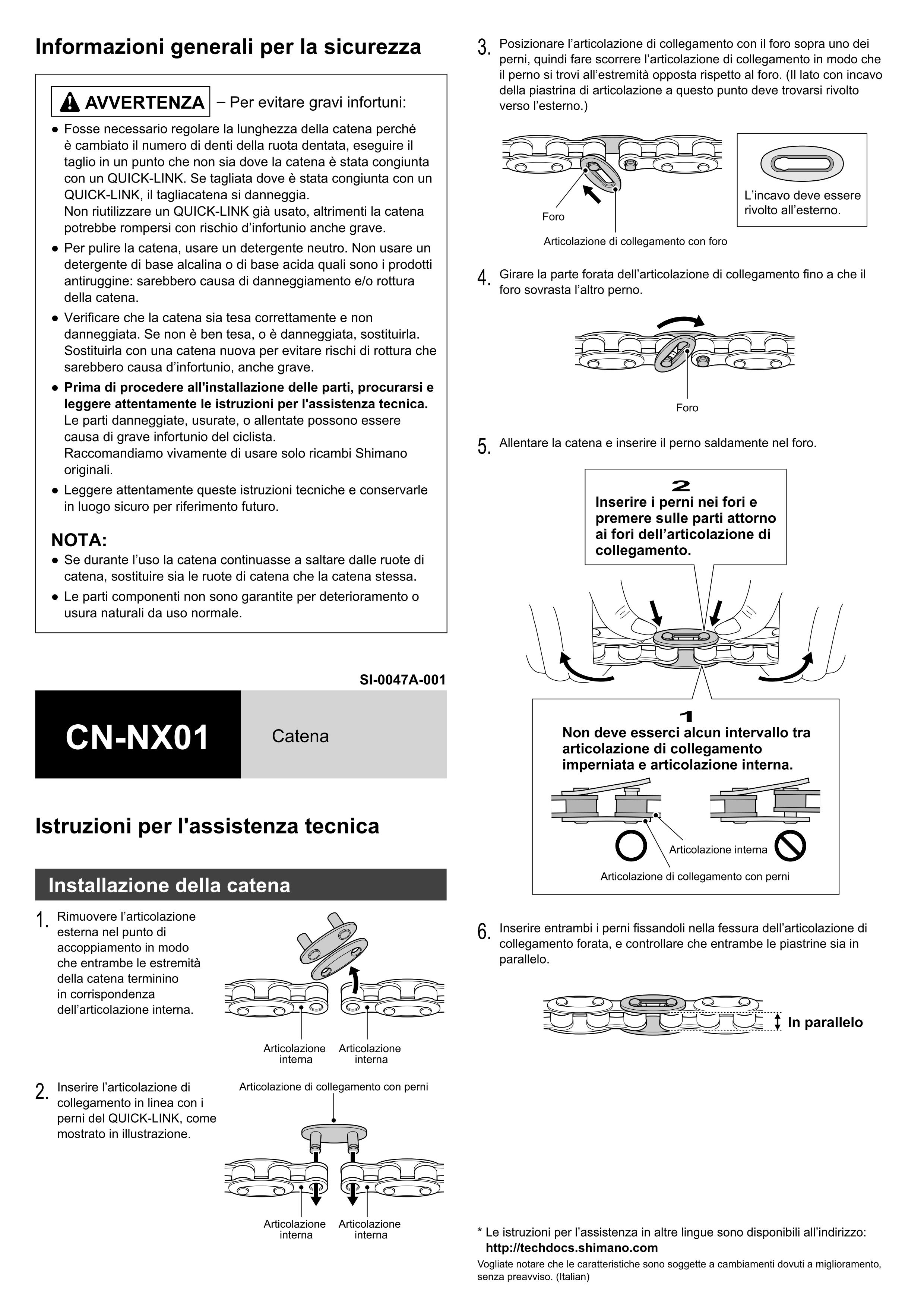 Informazioni generali per la sicurezza

AVVERTENZA – Per evitare gravi infortuni:

● Fosse necessario regolare la lunghezza della catena perché è cambiato il numero di denti della ruota dentata, eseguire il taglio in un punto che non sia dove la catena è stata congiunta con un QUICK-LINK. Se tagliata dove è stata congiunta con un QUICK-LINK, il tagliacatena si danneggia.
Non riutilizzare un QUICK-LINK già usato, altrimenti la catena potrebbe rompersi con rischio d'infortunio anche grave.
● Per pulire la catena, usare un detergente neutro. Non usare un detergente di base alcalina o di base acida quali sono i prodotti antiruggine: sarebbero causa di danneggiamento e/o rottura della catena.
● Verificare che la catena sia tesa correttamente e non danneggiata. Se non è ben tesa, o è danneggiata, sostituirla. Sostituirla con una catena nuova per evitare rischi di rottura che sarebbero causa d'infortunio, anche grave.
● Prima di procedere all'installazione delle parti, procurarsi e leggere attentamente le istruzioni per l'assistenza tecnica.
Le parti danneggiate, usurate, o allentate possono essere causa di grave infortunio del ciclista.
Raccomandiamo vivamente di usare solo ricambi Shimano originali.
● Leggere attentamente queste istruzioni tecniche e conservarle in luogo sicuro per riferimento futuro.

NOTA:
● Se durante l'uso la catena continuasse a saltare dalle ruote di catena, sostituire sia le ruote di catena che la catena stessa.
● Le parti componenti non sono garantite per deterioramento o usura naturali da uso normale.

SI-0047A-001

CN-NX01

Catena

Istruzioni per l'assistenza tecnica

Installazione della catena

1. Rimuovere l'articolazione esterna nel punto di accoppiamento in modo che entrambe le estremità della catena terminino in corrispondenza dell'articolazione interna.

Articolazione interna
Articolazione interna

2. Inserire l'articolazione di collegamento in linea con i perni del QUICK-LINK, come mostrato in illustrazione.

Articolazione di collegamento con perni
Articolazione interna
Articolazione interna

3. Posizionare l'articolazione di collegamento con il foro sopra uno dei perni, quindi fare scorrere l'articolazione di collegamento in modo che il perno si trovi all'estremità opposta rispetto al foro. (Il lato con incavo della piastrina di articolazione a questo punto deve trovarsi rivolto verso l'esterno.)

Foro
Articolazione di collegamento con foro
L'incavo deve essere rivolto all'esterno.

4. Girare la parte forata dell'articolazione di collegamento fino a che il foro sovrasta l'altro perno.

Foro

5. Allentare la catena e inserire il perno saldamente nel foro.

2
Inserire i perni nei fori e premere sulle parti attorno ai fori dell'articolazione di collegamento.

1
Non deve esserci alcun intervallo tra articolazione di collegamento imperniata e articolazione interna.

Articolazione interna
Articolazione di collegamento con perni

6. Inserire entrambi i perni fissandoli nella fessura dell'articolazione di collegamento forata, e controllare che entrambe le piastrine sia in parallelo.

In parallelo

* Le istruzioni per l'assistenza in altre lingue sono disponibili all'indirizzo:
http://techdocs.shimano.com
Vogliate notare che le caratteristiche sono soggette a cambiamenti dovuti a miglioramento, senza preavviso. (Italian)