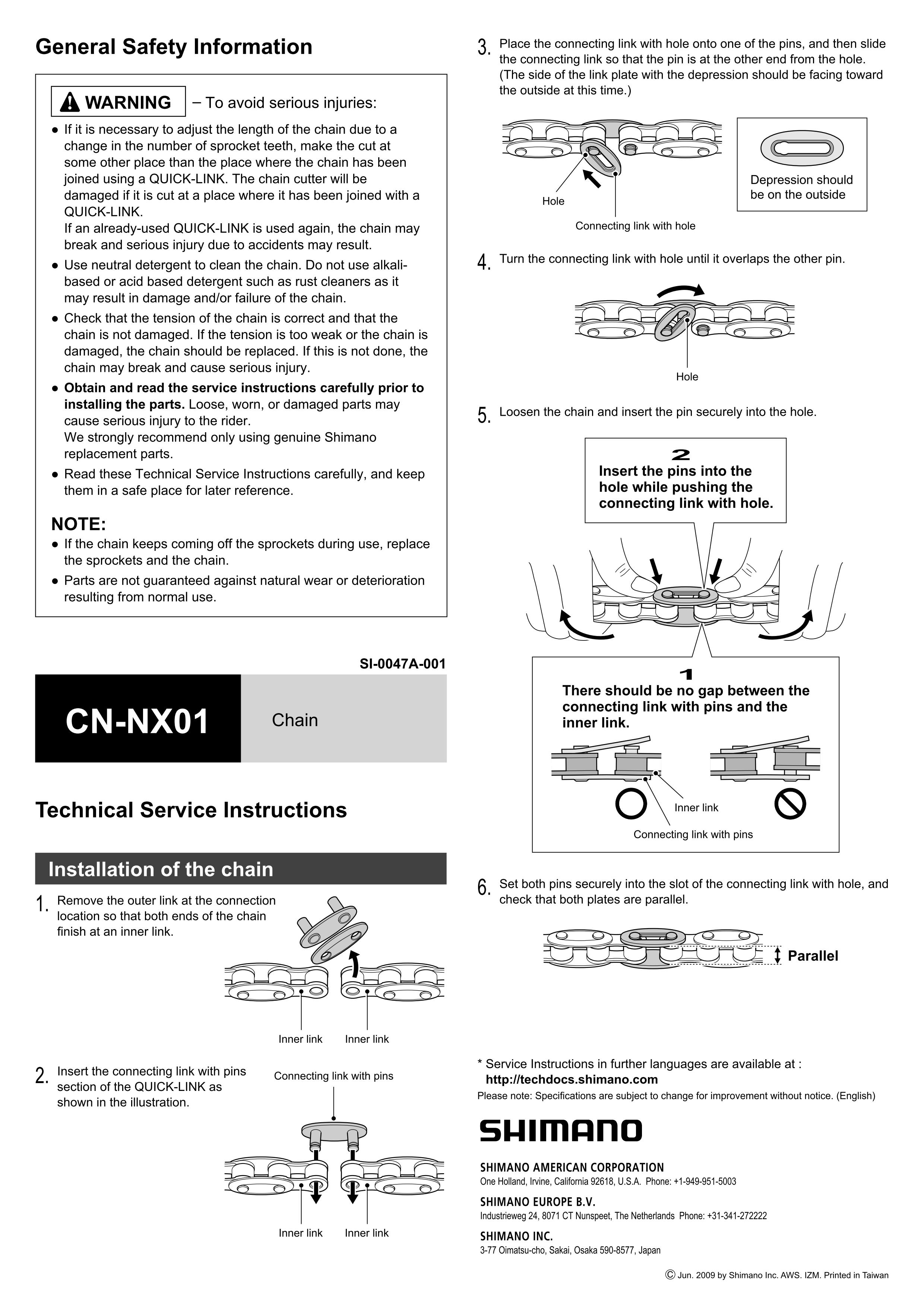 General Safety Information

WARNING – To avoid serious injuries:

● If it is necessary to adjust the length of the chain due to a change in the number of sprocket teeth, make the cut at some other place than the place where the chain has been joined using a QUICK-LINK. The chain cutter will be damaged if it is cut at a place where it has been joined with a QUICK-LINK.
If an already-used QUICK-LINK is used again, the chain may break and serious injury due to accidents may result.
● Use neutral detergent to clean the chain. Do not use alkali-based or acid based detergent such as rust cleaners as it may result in damage and/or failure of the chain.
● Check that the tension of the chain is correct and that the chain is not damaged. If the tension is too weak or the chain is damaged, the chain should be replaced. If this is not done, the chain may break and cause serious injury.
● Obtain and read the service instructions carefully prior to installing the parts. Loose, worn, or damaged parts may cause serious injury to the rider.
We strongly recommend only using genuine Shimano replacement parts.
● Read these Technical Service Instructions carefully, and keep them in a safe place for later reference.

NOTE:
● If the chain keeps coming off the sprockets during use, replace the sprockets and the chain.
● Parts are not guaranteed against natural wear or deterioration resulting from normal use.

SI-0047A-001

CN-NX01

Chain

Technical Service Instructions

Installation of the chain

1. Remove the outer link at the connection location so that both ends of the chain finish at an inner link.

Inner link Inner link

2. Insert the connecting link with pins section of the QUICK-LINK as shown in the illustration.

Connecting link with pins

Inner link Inner link

3. Place the connecting link with hole onto one of the pins, and then slide the connecting link so that the pin is at the other end from the hole. (The side of the link plate with the depression should be facing toward the outside at this time.)

Hole
Connecting link with hole
Depression should be on the outside

4. Turn the connecting link with hole until it overlaps the other pin.

Hole

5. Loosen the chain and insert the pin securely into the hole.

2
Insert the pins into the hole while pushing the connecting link with hole.

1
There should be no gap between the connecting link with pins and the inner link.

Inner link
Connecting link with pins

6. Set both pins securely into the slot of the connecting link with hole, and check that both plates are parallel.

Parallel

* Service Instructions in further languages are available at :
http://techdocs.shimano.com
Please note: Specifications are subject to change for improvement without notice. (English)

SHIMANO

SHIMANO AMERICAN CORPORATION
One Holland, Irvine, California 92618, U.S.A. Phone: +1-949-951-5003

SHIMANO EUROPE B.V.
Industrieweg 24, 8071 CT Nunspeet, The Netherlands Phone: +31-341-272222

SHIMANO INC.
3-77 Oimatsu-cho, Sakai, Osaka 590-8577, Japan

© Jun. 2009 by Shimano Inc. AWS. IZM. Printed in Taiwan