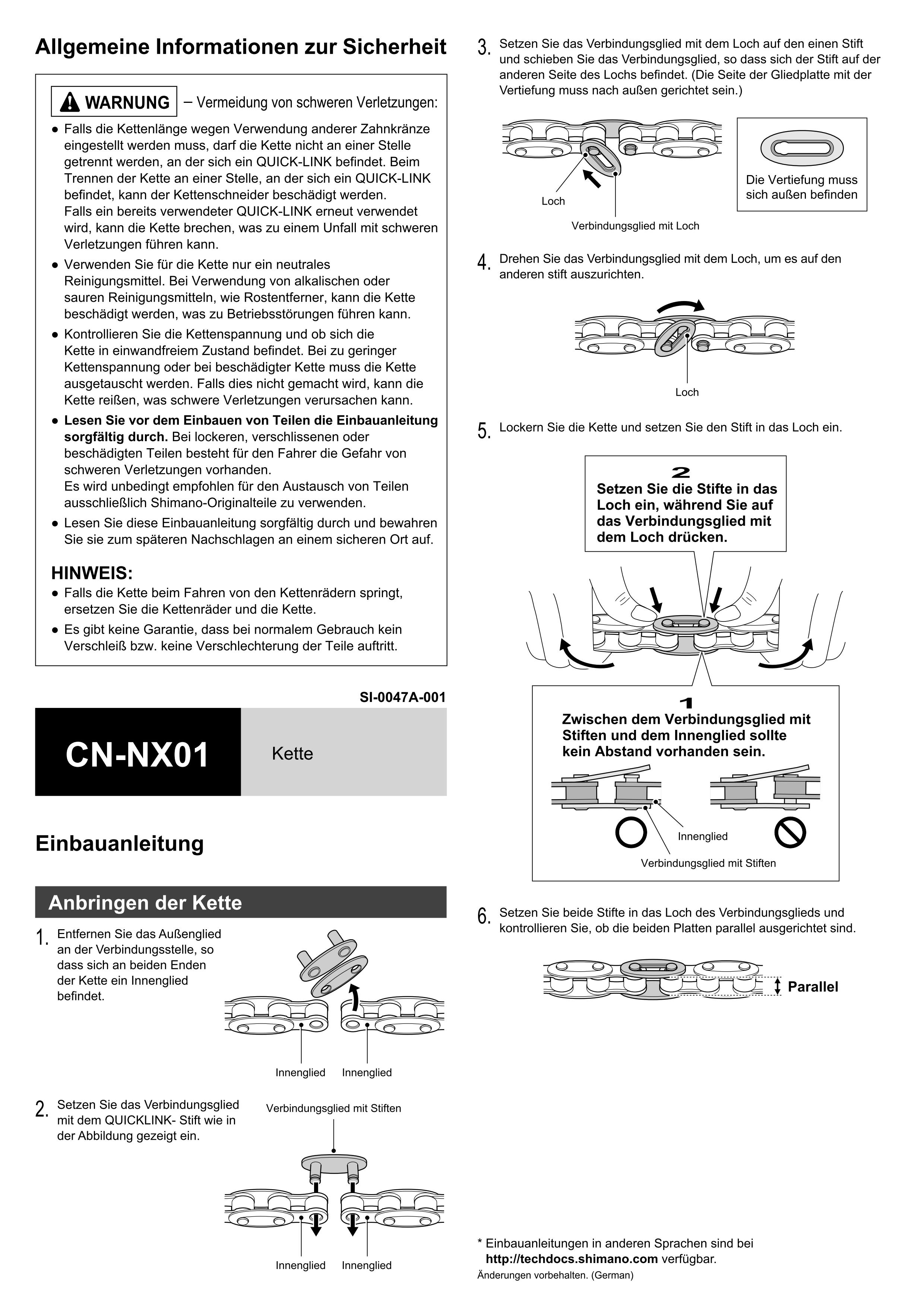 Allgemeine Informationen zur Sicherheit

WARNUNG – Vermeidung von schweren Verletzungen:

● Falls die Kettenlänge wegen Verwendung anderer Zahnkränze eingestellt werden muss, darf die Kette nicht an einer Stelle getrennt werden, an der sich ein QUICK-LINK befindet. Beim Trennen der Kette an einer Stelle, an der sich ein QUICK-LINK befindet, kann der Kettenschneider beschädigt werden.
Falls ein bereits verwendeter QUICK-LINK erneut verwendet wird, kann die Kette brechen, was zu einem Unfall mit schweren Verletzungen führen kann.
● Verwenden Sie für die Kette nur ein neutrales Reinigungsmittel. Bei Verwendung von alkalischen oder sauren Reinigungsmitteln, wie Rostentferner, kann die Kette beschädigt werden, was zu Betriebsstörungen führen kann.
● Kontrollieren Sie die Kettenspannung und ob sich die Kette in einwandfreiem Zustand befindet. Bei zu geringer Kettenspannung oder bei beschädigter Kette muss die Kette ausgetauscht werden. Falls dies nicht gemacht wird, kann die Kette reißen, was schwere Verletzungen verursachen kann.
● Lesen Sie vor dem Einbauen von Teilen die Einbauanleitung sorgfältig durch. Bei lockeren, verschlissenen oder beschädigten Teilen besteht für den Fahrer die Gefahr von schweren Verletzungen vorhanden.
Es wird unbedingt empfohlen für den Austausch von Teilen ausschließlich Shimano-Originalteile zu verwenden.
● Lesen Sie diese Einbauanleitung sorgfältig durch und bewahren Sie sie zum späteren Nachschlagen an einem sicheren Ort auf.

HINWEIS:
● Falls die Kette beim Fahren von den Kettenrädern springt, ersetzen Sie die Kettenräder und die Kette.
● Es gibt keine Garantie, dass bei normalem Gebrauch kein Verschleiß bzw. keine Verschlechterung der Teile auftritt.

SI-0047A-001

CN-NX01 Kette

Einbauanleitung

Anbringen der Kette

1. Entfernen Sie das Außenglied an der Verbindungsstelle, so dass sich an beiden Enden der Kette ein Innenglied befindet.

Innenglied Innenglied

2. Setzen Sie das Verbindungsglied mit dem QUICKLINK- Stift wie in der Abbildung gezeigt ein.

Verbindungsglied mit Stiften

Innenglied Innenglied

3. Setzen Sie das Verbindungsglied mit dem Loch auf den einen Stift und schieben Sie das Verbindungsglied, so dass sich der Stift auf der anderen Seite des Lochs befindet. (Die Seite der Gliedplatte mit der Vertiefung muss nach außen gerichtet sein.)

Loch
Verbindungsglied mit Loch
Die Vertiefung muss sich außen befinden

4. Drehen Sie das Verbindungsglied mit dem Loch, um es auf den anderen stift auszurichten.

Loch

5. Lockern Sie die Kette und setzen Sie den Stift in das Loch ein.

2
Setzen Sie die Stifte in das Loch ein, während Sie auf das Verbindungsglied mit dem Loch drücken.

1
Zwischen dem Verbindungsglied mit Stiften und dem Innenglied sollte kein Abstand vorhanden sein.

Innenglied
Verbindungsglied mit Stiften

6. Setzen Sie beide Stifte in das Loch des Verbindungsglieds und kontrollieren Sie, ob die beiden Platten parallel ausgerichtet sind.

Parallel

* Einbauanleitungen in anderen Sprachen sind bei http://techdocs.shimano.com verfügbar.
Änderungen vorbehalten. (German)